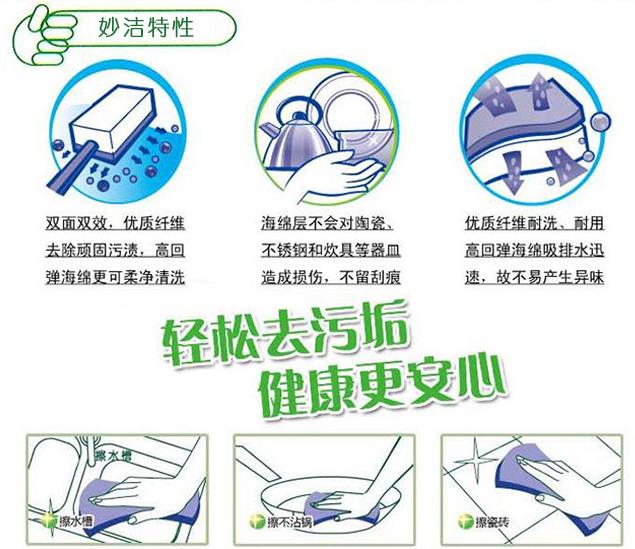 妙洁特性

双面双效，优质纤维去除顽固污渍，高回弹海绵更可柔净清洗

海绵层不会对陶瓷、不锈钢和炊具等器皿造成损伤，不留刮痕

优质纤维耐洗、耐用高回弹海绵吸排水迅速，故不易产生异味

轻松去污垢
健康更安心

擦水槽

擦水槽

擦不沾锅

擦瓷砖